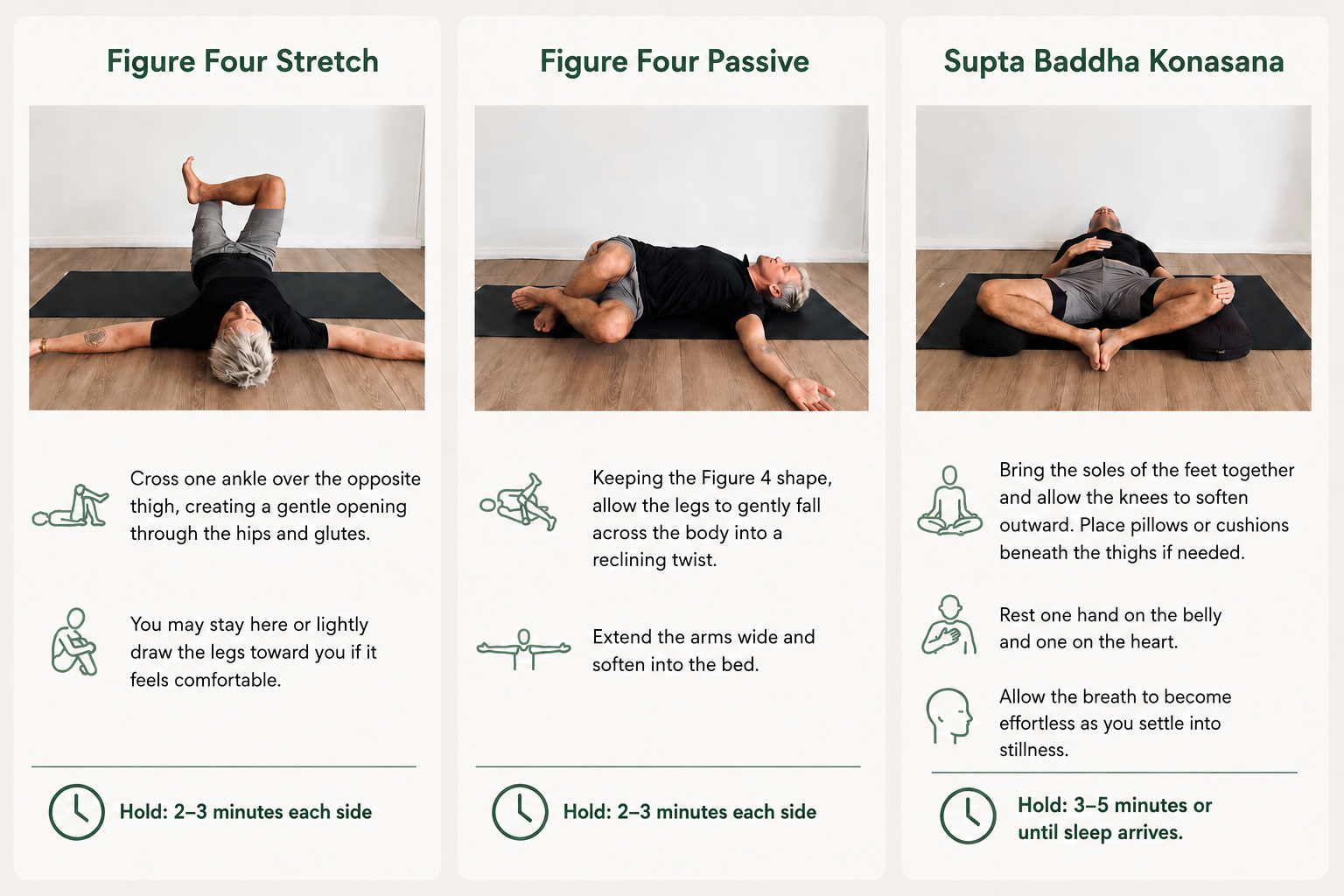 Figure Four Stretch

Cross one ankle over the opposite thigh, creating a gentle opening through the hips and glutes.

You may stay here or lightly draw the legs toward you if it feels comfortable.

Hold: 2–3 minutes each side

Figure Four Passive

Keeping the Figure 4 shape, allow the legs to gently fall across the body into a reclining twist.

Extend the arms wide and soften into the bed.

Hold: 2–3 minutes each side

Supta Baddha Konasana

Bring the soles of the feet together and allow the knees to soften outward. Place pillows or cushions beneath the thighs if needed.

Rest one hand on the belly and one on the heart.

Allow the breath to become effortless as you settle into stillness.

Hold: 3–5 minutes or until sleep arrives.